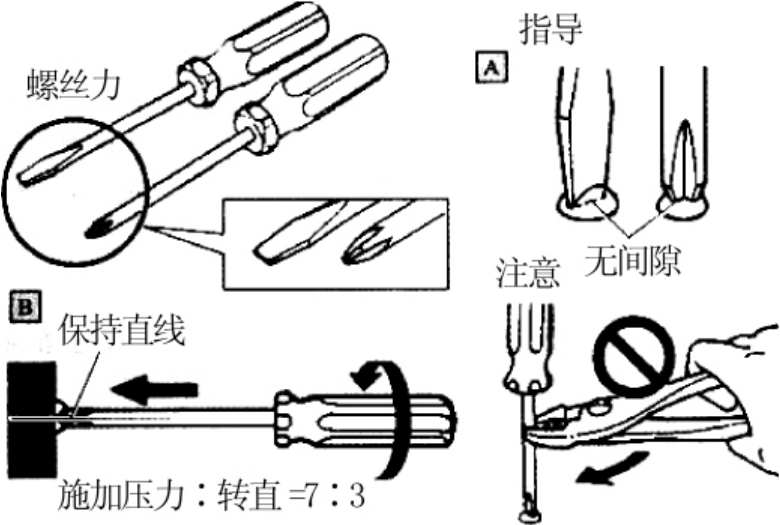 螺丝力

指导

A

无间隙

注意

B

保持直线

施加压力：转直 =7：3