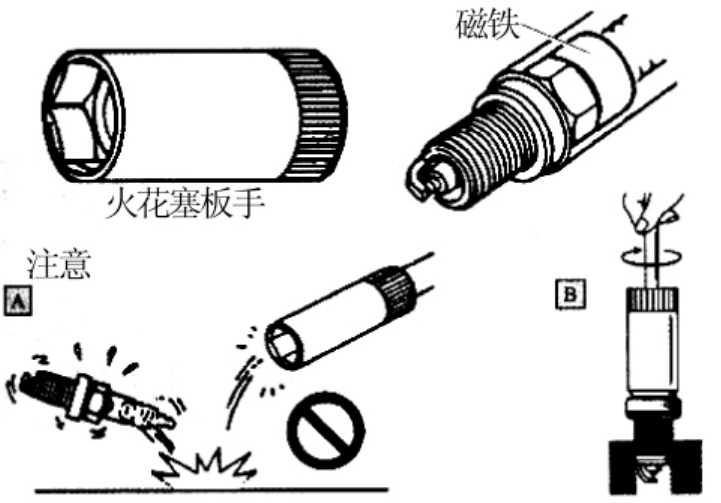 磁铁

火花塞板手

注意

A

B