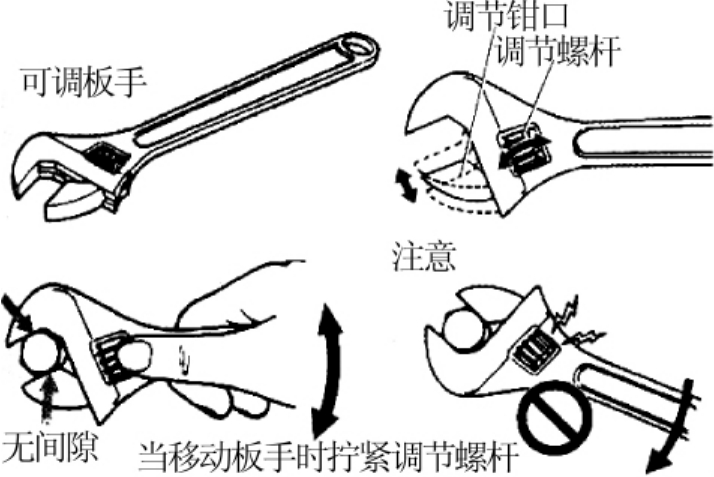 可调板手

调节钳口
调节螺杆

注意

无间隙
当移动板手时拧紧调节螺杆