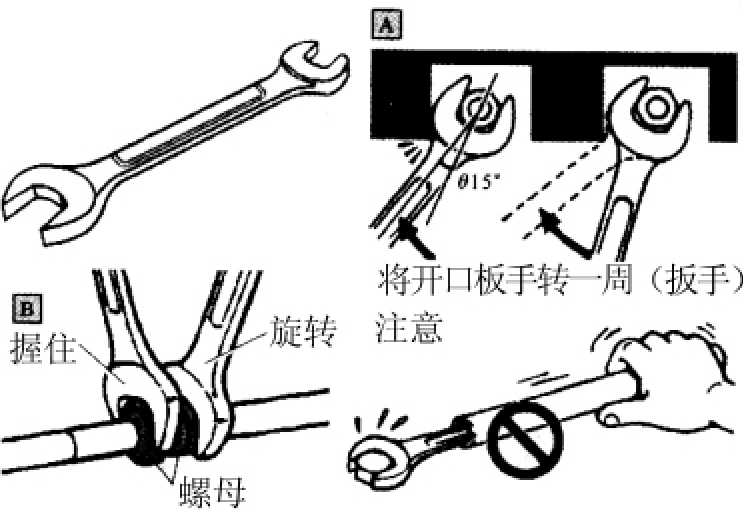 A

$\theta 15°$

将开口板手转一周（扳手）

注意

B

握住

旋转

螺母