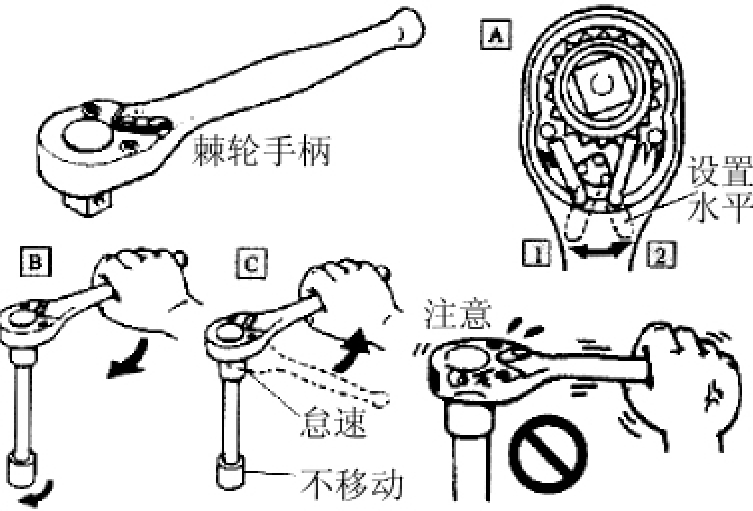 棘轮手柄

A

设置水平

1

2

B

C

怠速

不移动

注意