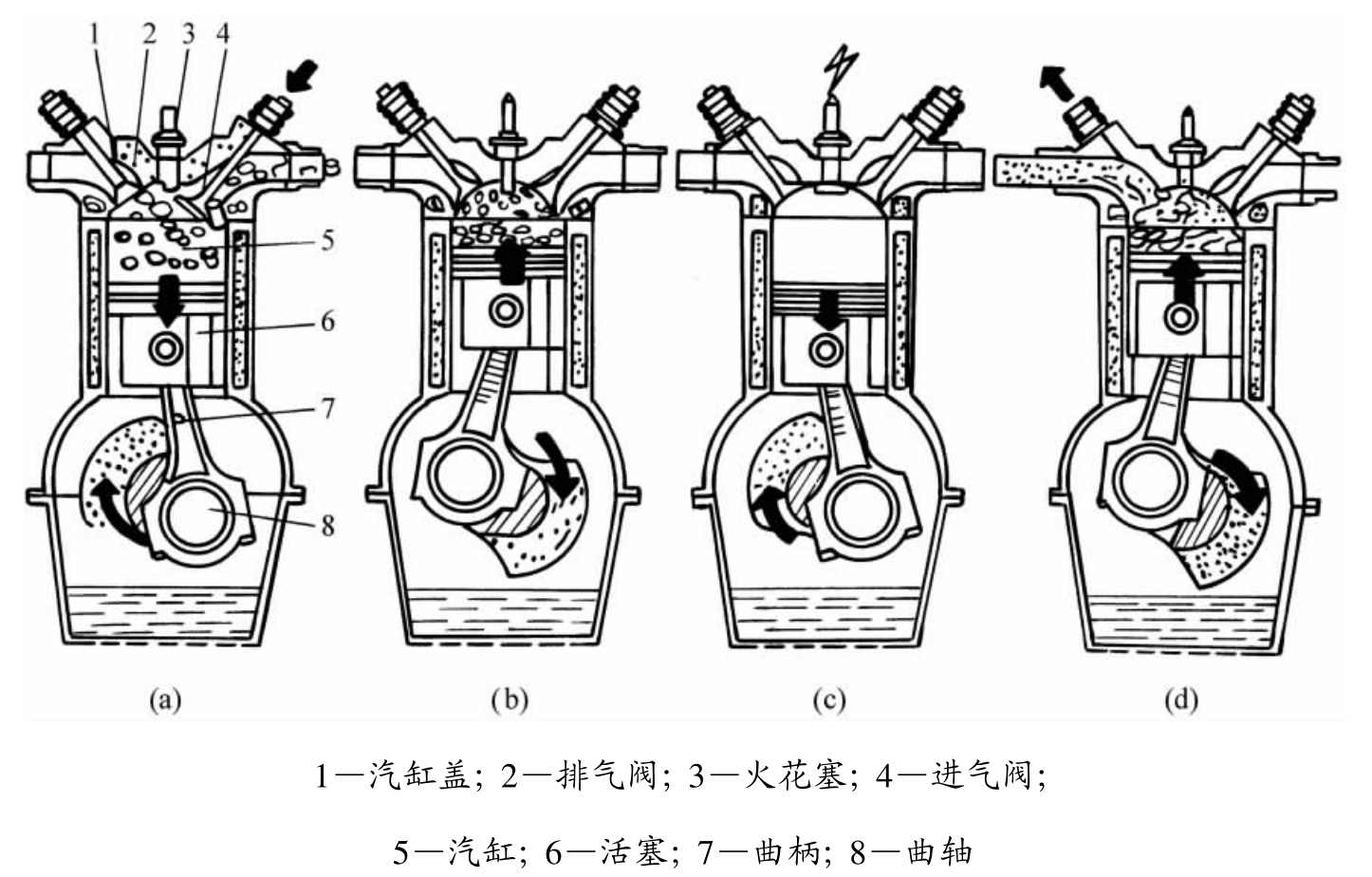 1 2 3 4

5

6

7

8

(a)

(b)

(c)

(d)

1—汽缸盖; 2—排气阀; 3—火花塞; 4—进气阀;

5—汽缸; 6—活塞; 7—曲柄; 8—曲轴