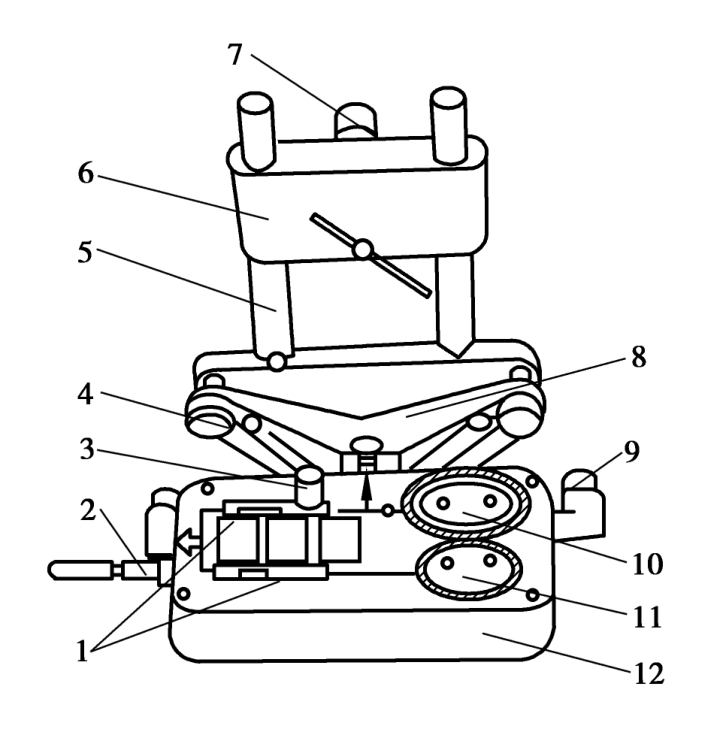 7
6
5
8
4
3
9
2
10
11
1
12