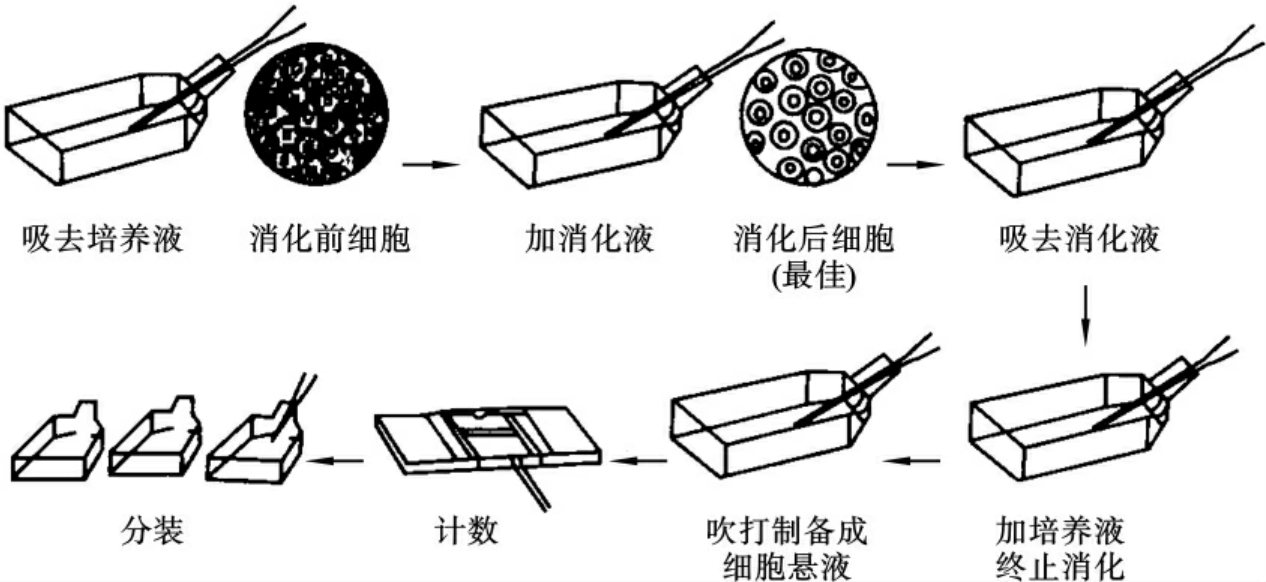 吸去培养液

消化前细胞

加消化液

消化后细胞
(最佳)

吸去消化液

加培养液
终止消化

吹打制备成
细胞悬液

计数

分装