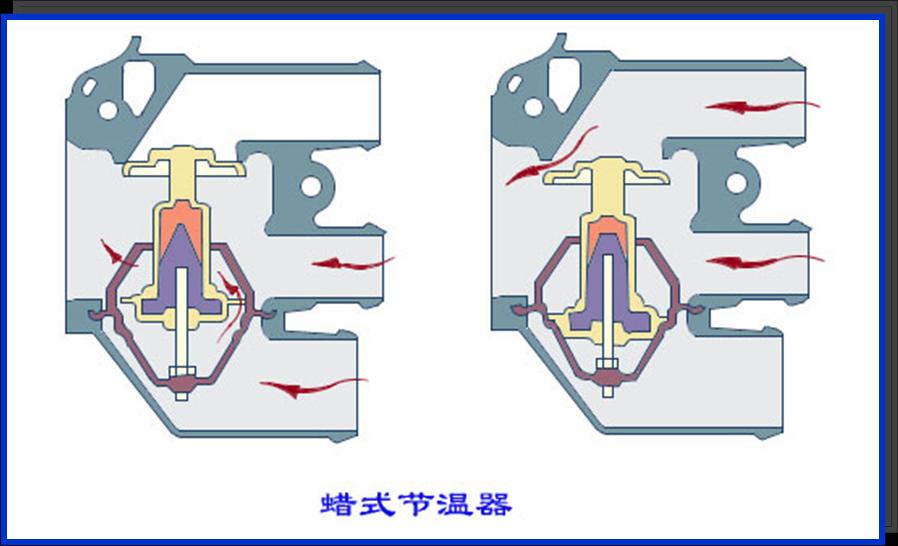 蜡式节温器