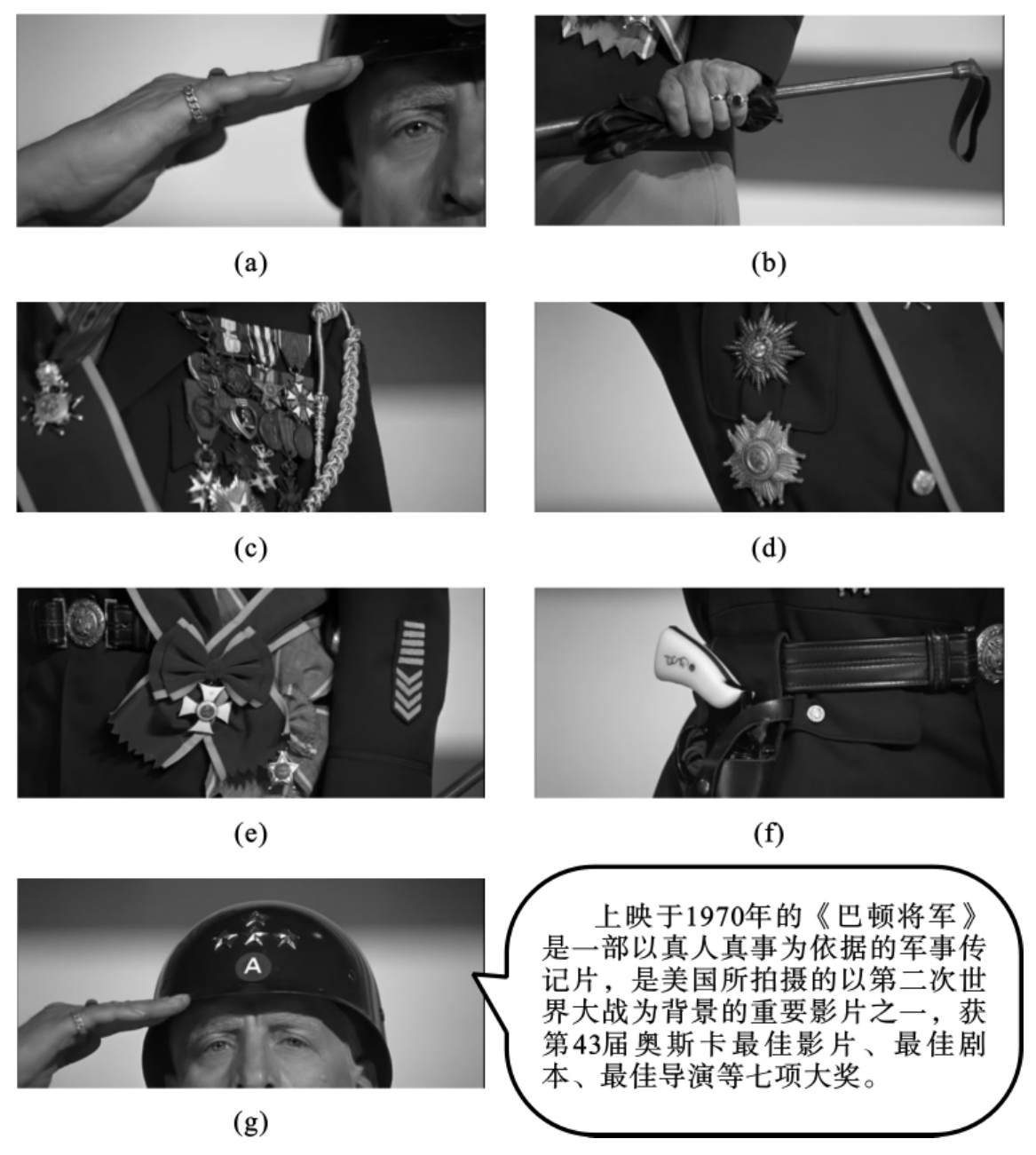 (a)

(b)

(c)

(d)

(e)

(f)

A

(g)

上映于1970年的《巴顿将军》是一部以真人真事为依据的军事传记片，是美国所拍摄的以第二次世界大战为背景的重要影片之一，获第43届奥斯卡最佳影片、最佳剧本、最佳导演等七项大奖。