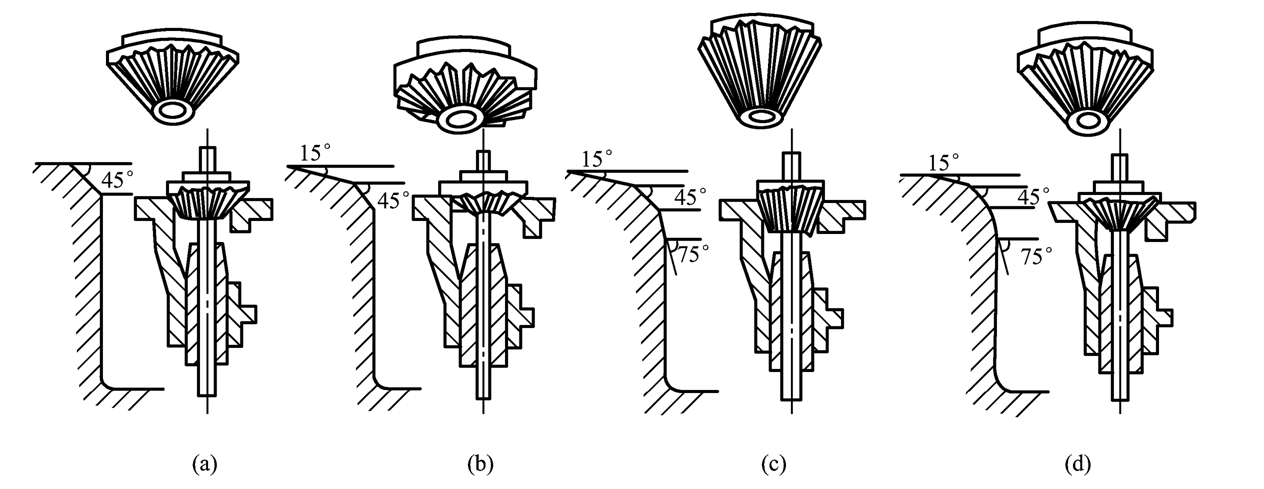 45°

15°
45°

15°
45°
75°

15°
45°
75°

(a)

(b)

(c)

(d)