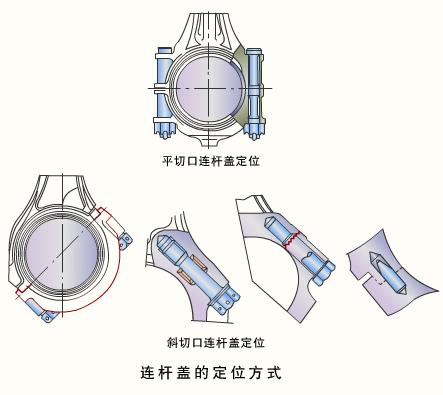 平切口连杆盖定位

斜切口连杆盖定位

连杆盖的定位方式