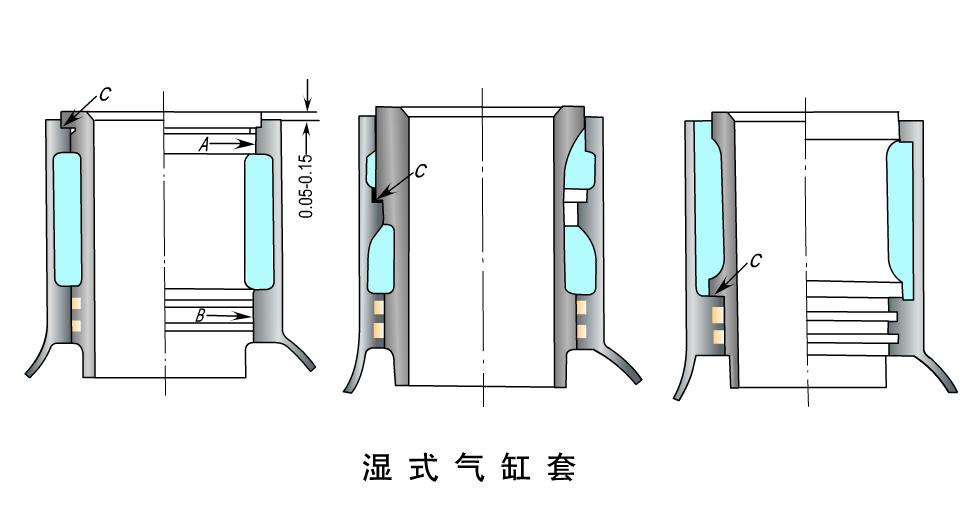 C
A
0.05-0.15
B
C
C
湿式气缸套