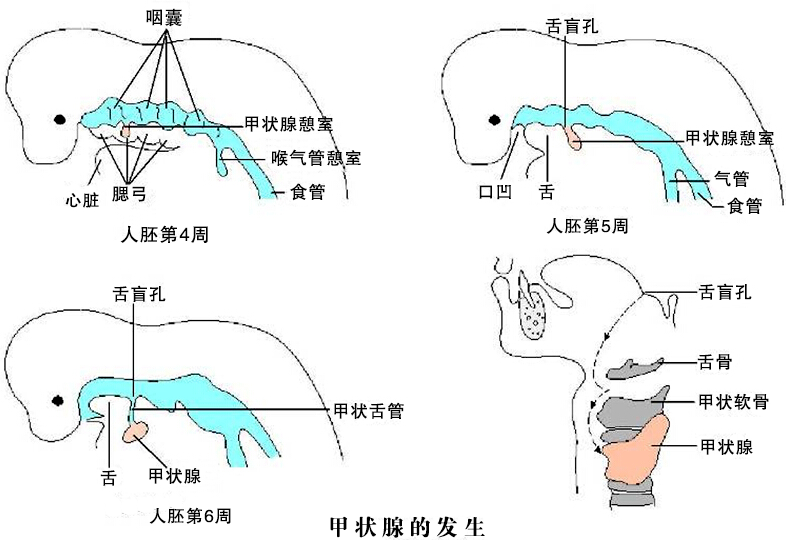 咽囊

甲状腺憩室

喉气管憩室

食管

心脏

腮弓

人胚第4周

舌盲孔

甲状腺憩室

气管

食管

口凹

舌

人胚第5周

舌盲孔

甲状舌管

舌

甲状腺

人胚第6周

舌盲孔

舌骨

甲状软骨

甲状腺

甲状腺的发生