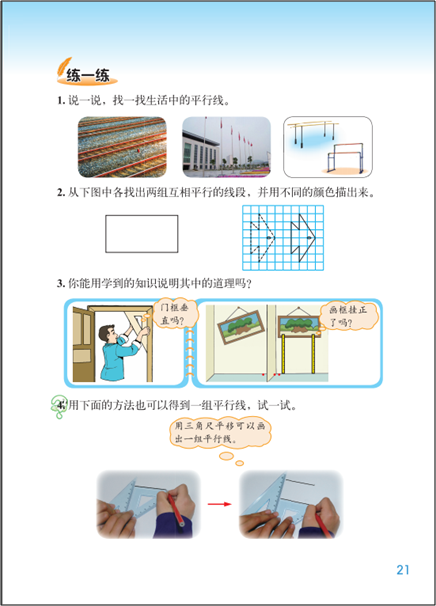 练一练

1. 说一说，找一找生活中的平行线。

2. 从下图中各找出两组互相平行的线段，并用不同的颜色描出来。

3. 你能用学到的知识说明其中的道理吗？

门框垂直吗？

画框挂正了吗？

4. 用下面的方法也可以得到一组平行线，试一试。

用三角尺平移可以画出一组平行线。

21