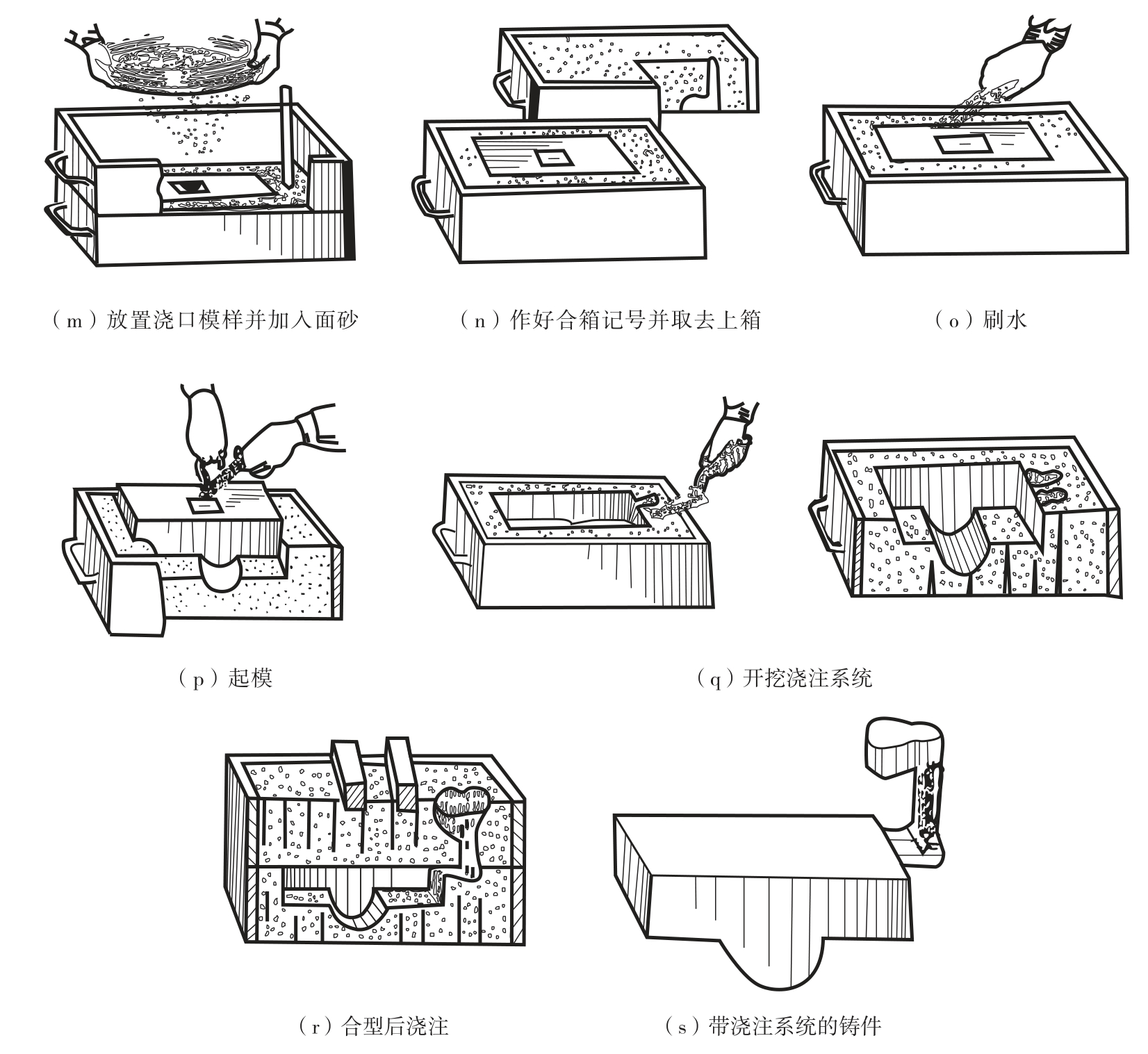 （m）放置浇口模样并加入面砂

（n）作好合箱记号并取去上箱

（o）刷水

（p）起模

（q）开挖浇注系统

（r）合型后浇注

（s）带浇注系统的铸件