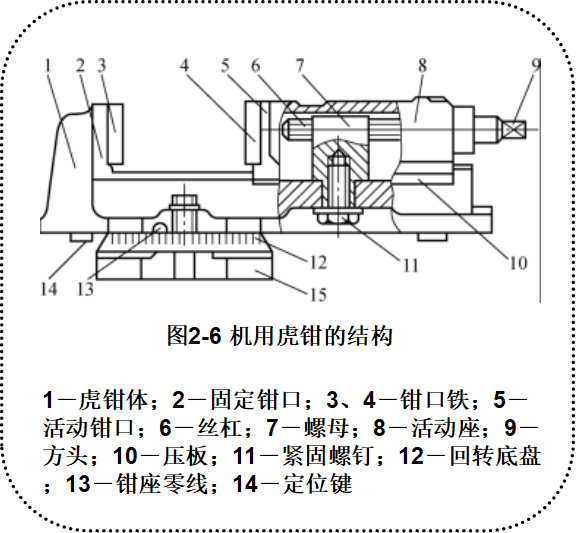 1 2 3 4 5 6 7 8 9

14 13 12 11 10 15

图2-6 机用虎钳的结构

1－虎钳体；2－固定钳口；3、4－钳口铁；5－活动钳口；6－丝杠；7－螺母；8－活动座；9－方头；10－压板；11－紧固螺钉；12－回转底盘；13－钳座零线；14－定位键