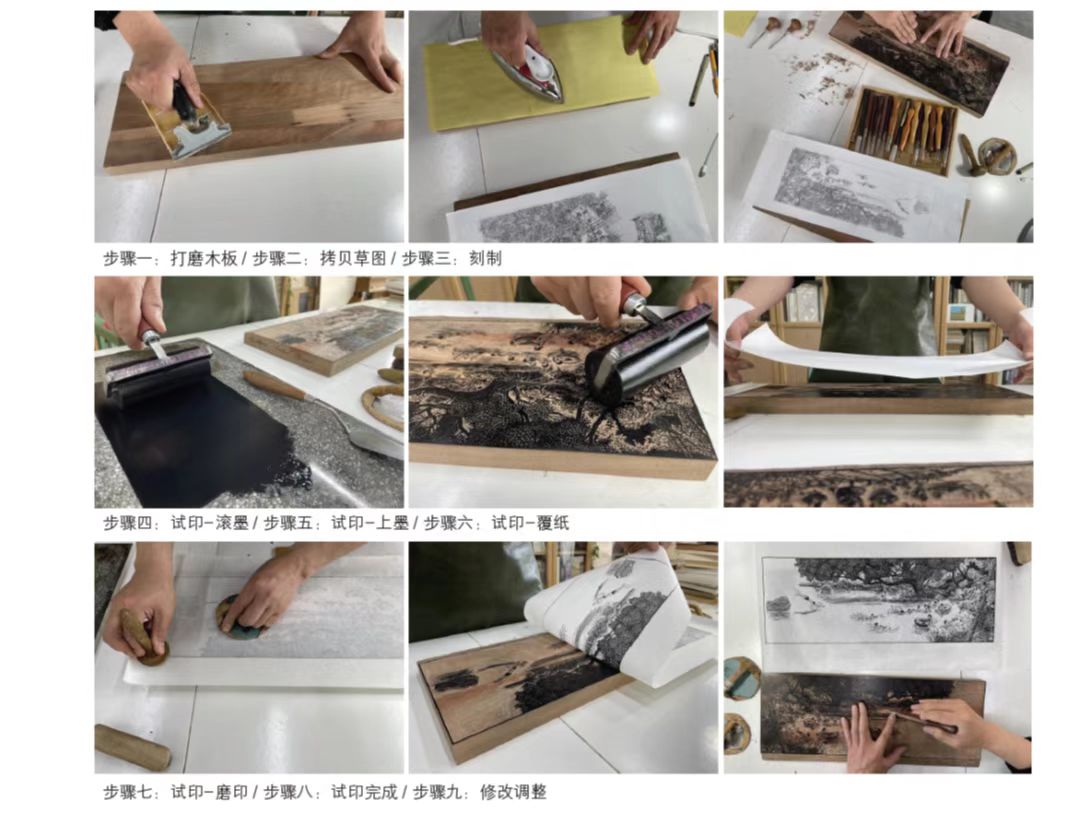 步骤一：打磨木板 / 步骤二：拷贝草图 / 步骤三：刻制

步骤四：试印-滚墨 / 步骤五：试印-上墨 / 步骤六：试印-覆纸

步骤七：试印-磨印 / 步骤八：试印完成 / 步骤九：修改调整