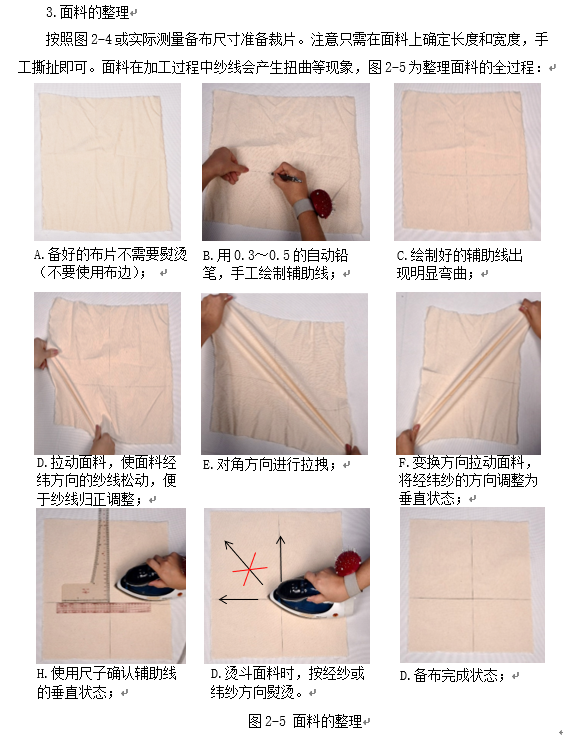 3.面料的整理

按照图 2-4 或实际测量备布尺寸准备裁片。注意只需在面料上确定长度和宽度，手工撕扯即可。面料在加工过程中纱线会产生扭曲等现象，图 2-5 为整理面料的全过程：

A.备好的布片不需要熨烫（不要使用布边）；

B.用 0.3~0.5 的自动铅笔，手工绘制辅助线；

C.绘制好的辅助线出现明显弯曲；

D.拉动面料，使面料经纬方向的纱线松动，便于纱线归正调整；

E.对角方向进行拉拽；

F.变换方向拉动面料，将经纬纱的方向调整为垂直状态；

H.使用尺子确认辅助线的垂直状态；

D.烫斗面料时，按经纱或纬纱方向熨烫。

D.备布完成状态；

图 2-5 面料的整理