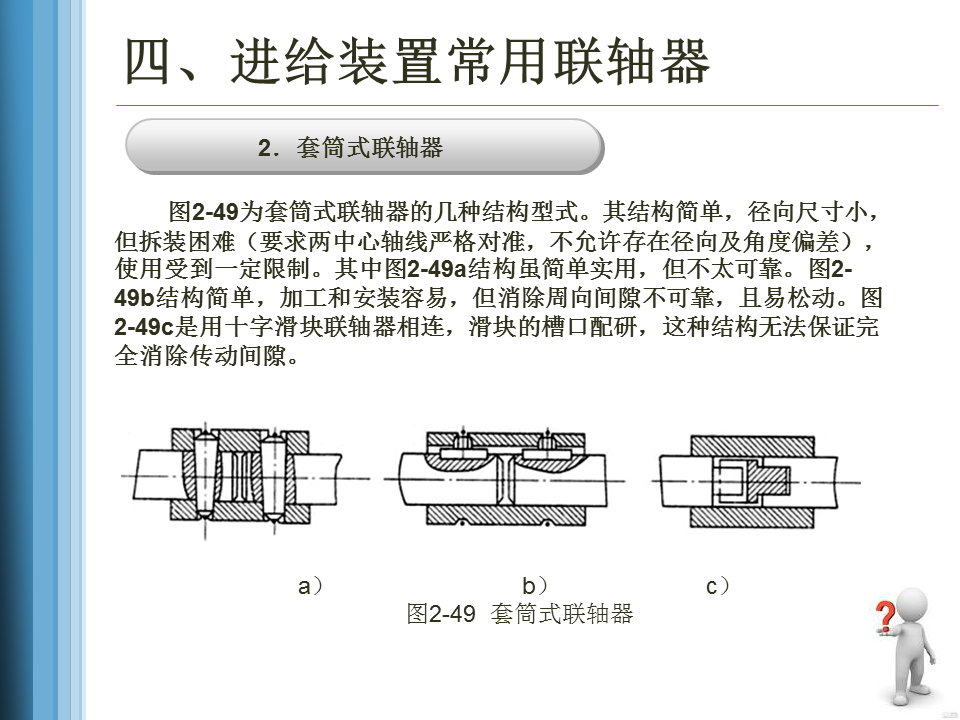 四、进给装置常用联轴器

2．套筒式联轴器

图2-49为套筒式联轴器的几种结构型式。其结构简单，径向尺寸小，但拆装困难（要求两中心轴线严格对准，不允许存在径向及角度偏差），使用受到一定限制。其中图2-49a结构虽简单实用，但不太可靠。图2-49b结构简单，加工和安装容易，但消除周向间隙不可靠，且易松动。图2-49c是用十字滑块联轴器相连，滑块的槽口配研，这种结构无法保证完全消除传动间隙。

a）

b）

c）

图2-49 套筒式联轴器

?