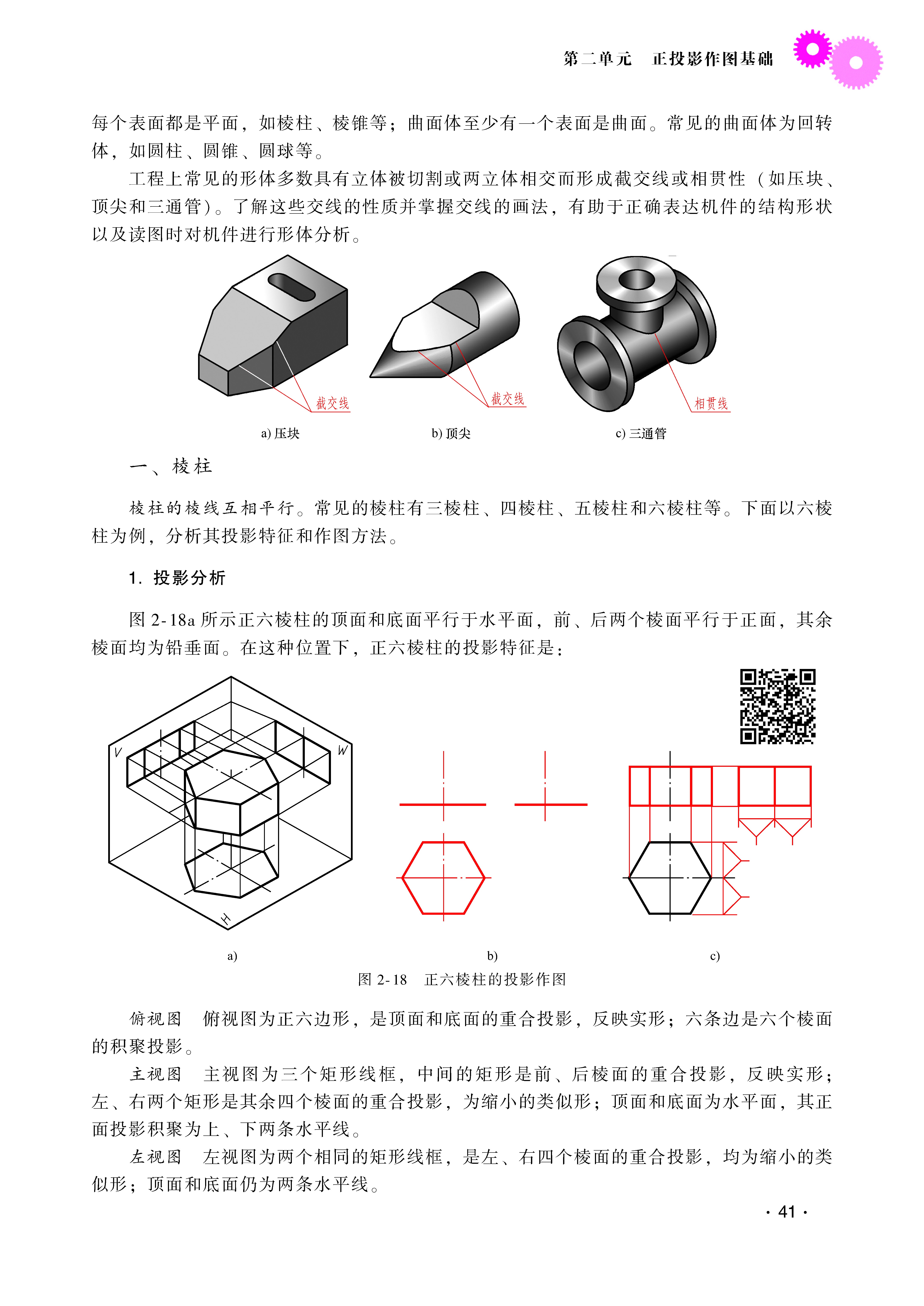 第二单元　正投影作图基础

每个表面都是平面，如棱柱、棱锥等；曲面体至少有一个表面是曲面。常见的曲面体为回转体，如圆柱、圆锥、圆球等。

工程上常见的形体多数具有立体被切割或两立体相交而形成截交线或相贯性（如压块、顶尖和三通管）。了解这些交线的性质并掌握交线的画法，有助于正确表达机件的结构形状以及读图时对机件进行形体分析。

截交线

截交线

相贯线

a) 压块　　b) 顶尖　　c) 三通管

一、棱柱

棱柱的棱线互相平行。常见的棱柱有三棱柱、四棱柱、五棱柱和六棱柱等。下面以六棱柱为例，分析其投影特征和作图方法。

1. 投影分析

图 2-18a 所示正六棱柱的顶面和底面平行于水平面，前、后两个棱面平行于正面，其余棱面均为铅垂面。在这种位置下，正六棱柱的投影特征是：

V

W

H

a)　　b)　　c)

图 2-18　正六棱柱的投影作图

俯视图　俯视图为正六边形，是顶面和底面的重合投影，反映实形；六条边是六个棱面的积聚投影。

主视图　主视图为三个矩形线框，中间的矩形是前、后棱面的重合投影，反映实形；左、右两个矩形是其余四个棱面的重合投影，为缩小的类似形；顶面和底面为水平面，其正面投影积聚为上、下两条水平线。

左视图　左视图为两个相同的矩形线框，是左、右四个棱面的重合投影，均为缩小的类似形；顶面和底面仍为两条水平线。

· 41 ·