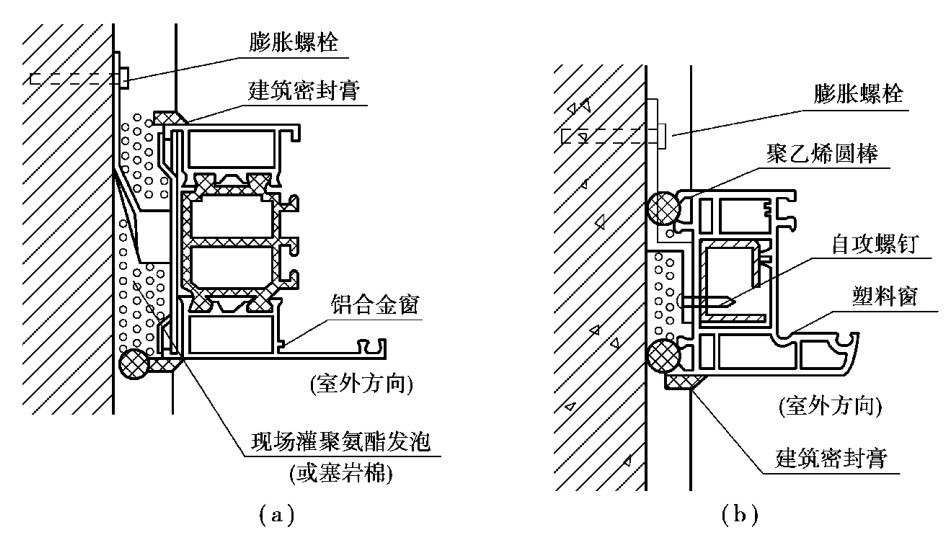 膨胀螺栓

建筑密封膏

铝合金窗

(室外方向)

现场灌聚氨酯发泡
(或塞岩棉)

(a)

膨胀螺栓

聚乙烯圆棒

自攻螺钉

塑料窗

(室外方向)

建筑密封膏

(b)