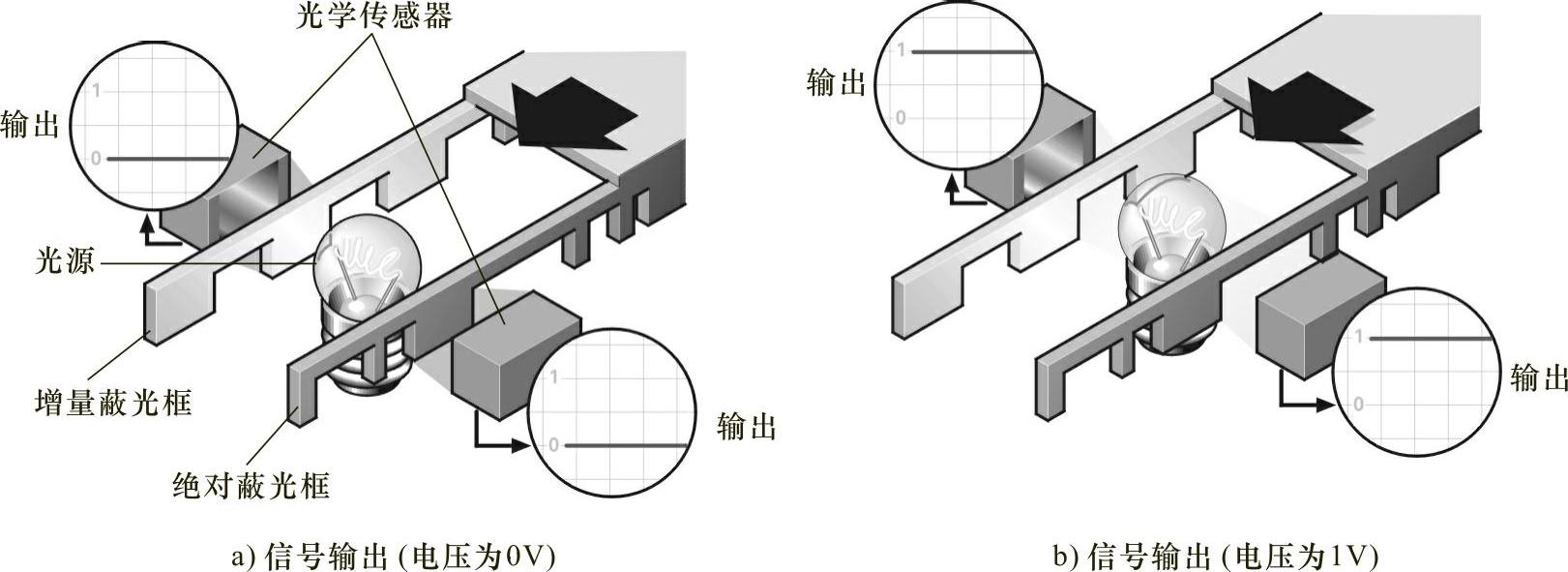 光学传感器

输出
1
0

光源

增量蔽光框

绝对蔽光框

1
0
输出

a) 信号输出 (电压为0V)

输出
1
0

1
0
输出

b) 信号输出 (电压为1V)