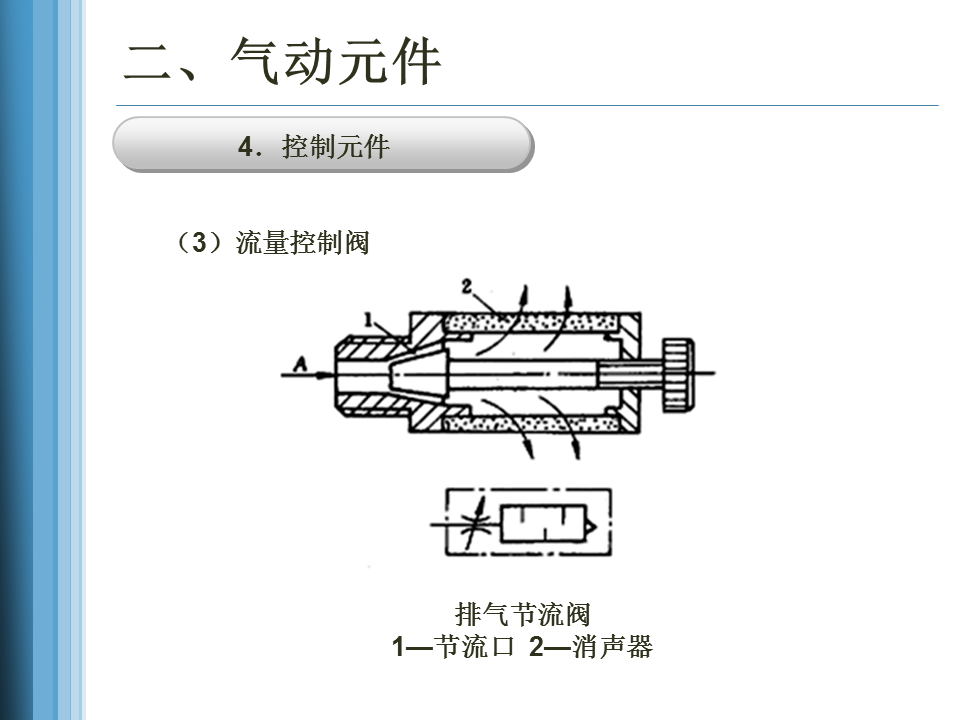 二、气动元件

4．控制元件

（3）流量控制阀

2

1

A

排气节流阀
1—节流口 2—消声器