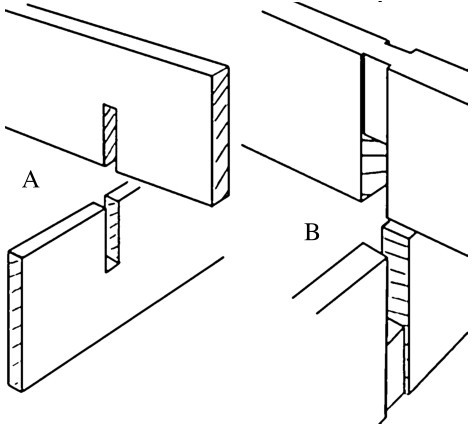 A

B