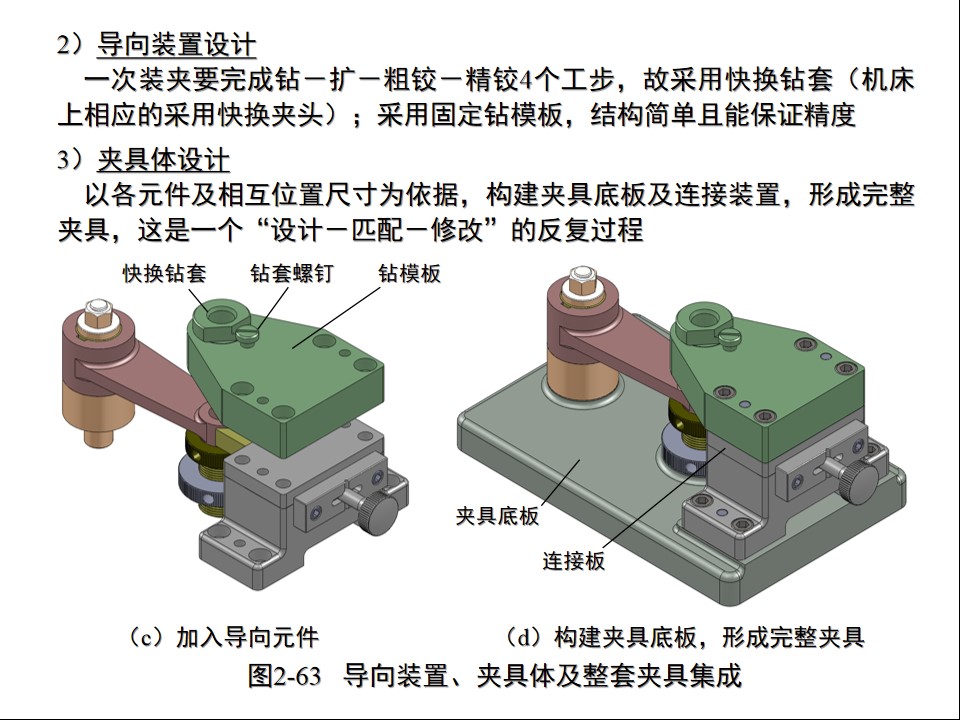 2）导向装置设计

一次装夹要完成钻－扩－粗铰－精铰4个工步，故采用快换钻套（机床上相应的采用快换夹头）；采用固定钻模板，结构简单且能保证精度

3）夹具体设计

以各元件及相互位置尺寸为依据，构建夹具底板及连接装置，形成完整夹具，这是一个“设计－匹配－修改”的反复过程

快换钻套　钻套螺钉　钻模板

夹具底板

连接板

（c）加入导向元件　（d）构建夹具底板，形成完整夹具

图2-63　导向装置、夹具体及整套夹具集成