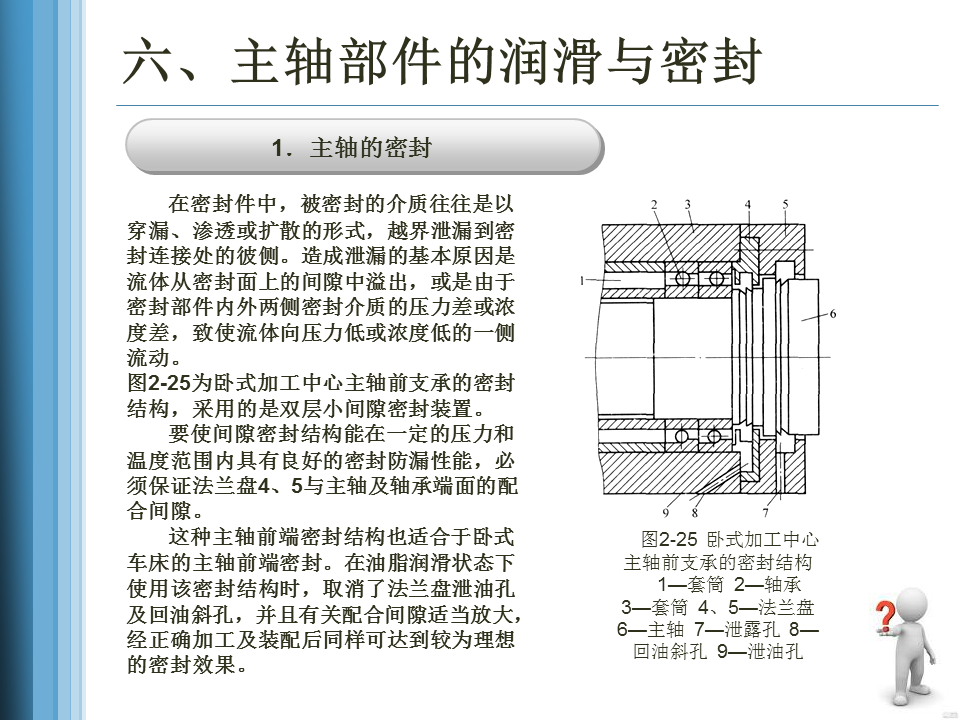 六、主轴部件的润滑与密封

1．主轴的密封

在密封件中，被密封的介质往往是以穿漏、渗透或扩散的形式，越界泄漏到密封连接处的彼侧。造成泄漏的基本原因是流体从密封面上的间隙中溢出，或是由于密封部件内外两侧密封介质的压力差或浓度差，致使流体向压力低或浓度低的一侧流动。

图2-25为卧式加工中心主轴前支承的密封结构，采用的是双层小间隙密封装置。

要使间隙密封结构能在一定的压力和温度范围内具有良好的密封防漏性能，必须保证法兰盘4、5与主轴及轴承端面的配合间隙。

这种主轴前端密封结构也适合于卧式车床的主轴前端密封。在油脂润滑状态下使用该密封结构时，取消了法兰盘泄油孔及回油斜孔，并且有关配合间隙适当放大，经正确加工及装配后同样可达到较为理想的密封效果。

2 3 4 5
1
6
9 8 7

图2-25 卧式加工中心主轴前支承的密封结构
1—套筒 2—轴承
3—套筒 4、5—法兰盘
6—主轴 7—泄露孔 8—回油斜孔 9—泄油孔

?