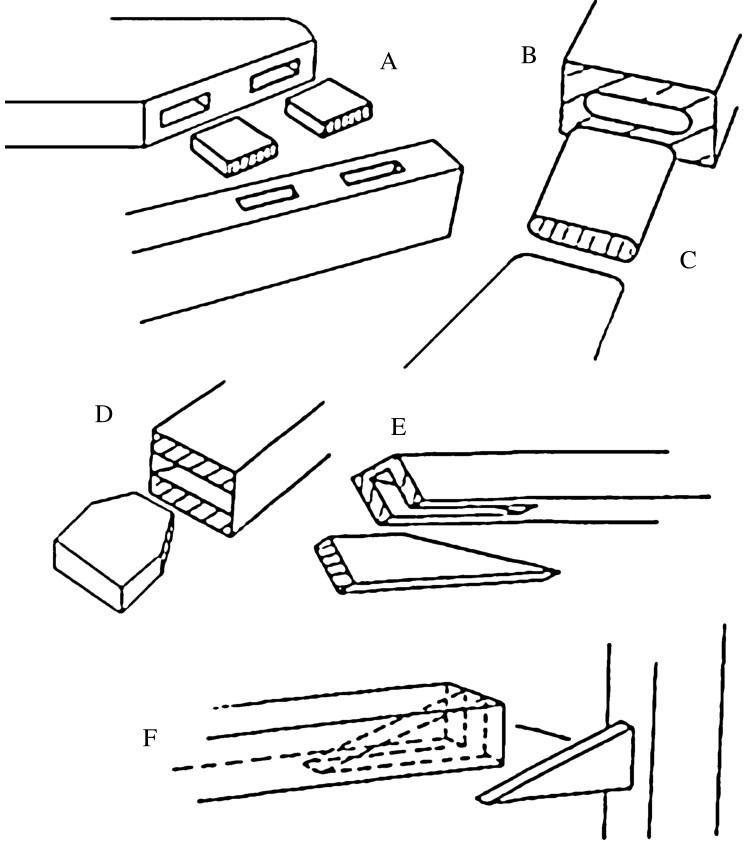 A
B
C
D
E
F