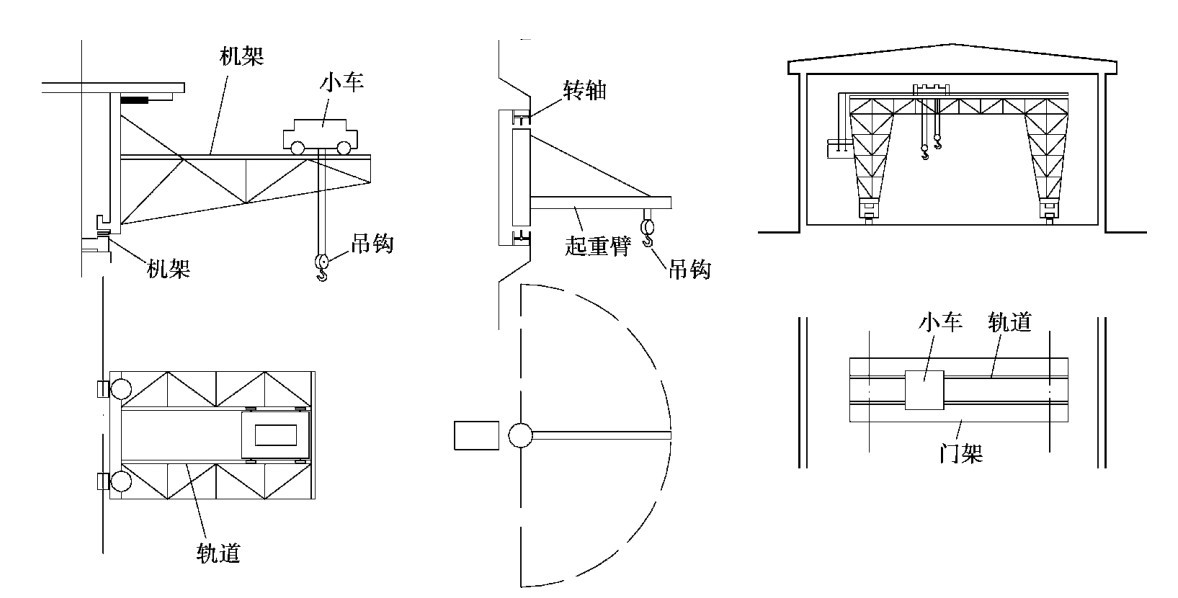 机架
小车
机架
吊钩
轨道
转轴
起重臂
吊钩
小车
轨道
门架