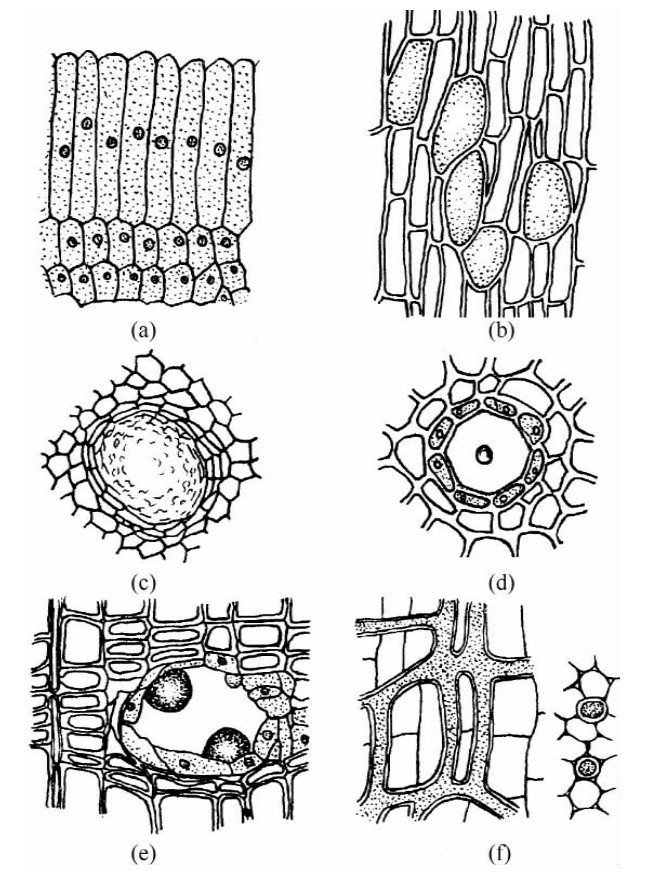 (a)
(b)
(c)
(d)
(e)
(f)