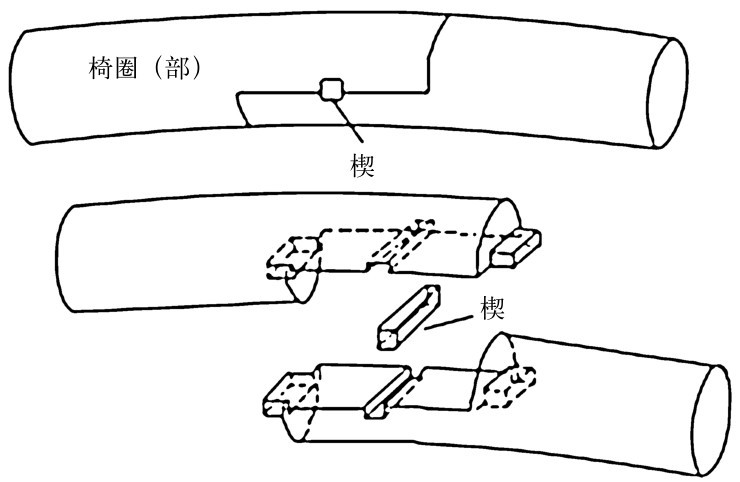 椅圈（部）

楔

楔