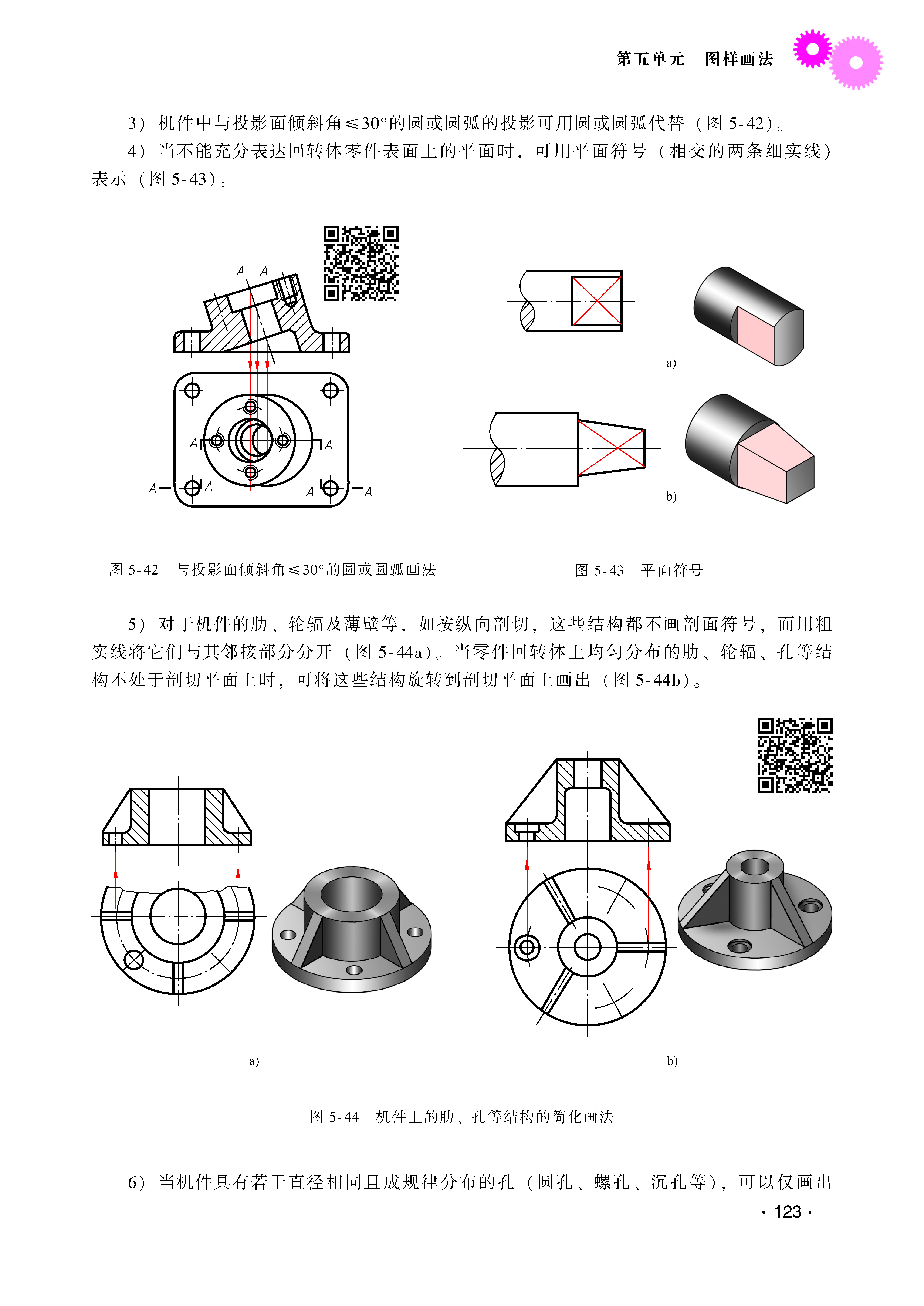 第五单元　图样画法

3）机件中与投影面倾斜角≤30°的圆或圆弧的投影可用圆或圆弧代替（图 5-42）。

4）当不能充分表达回转体零件表面上的平面时，可用平面符号（相交的两条细实线）表示（图 5-43）。

A—A

A　A

A　A　A　A

a)

b)

图 5-42　与投影面倾斜角≤30°的圆或圆弧画法

图 5-43　平面符号

5）对于机件的肋、轮辐及薄壁等，如按纵向剖切，这些结构都不画剖面符号，而用粗实线将它们与其邻接部分分开（图 5-44a）。当零件回转体上均匀分布的肋、轮辐、孔等结构不处于剖切平面上时，可将这些结构旋转到剖切平面上画出（图 5-44b）。

a)

b)

图 5-44　机件上的肋、孔等结构的简化画法

6）当机件具有若干直径相同且成规律分布的孔（圆孔、螺孔、沉孔等），可以仅画出

· 123 ·