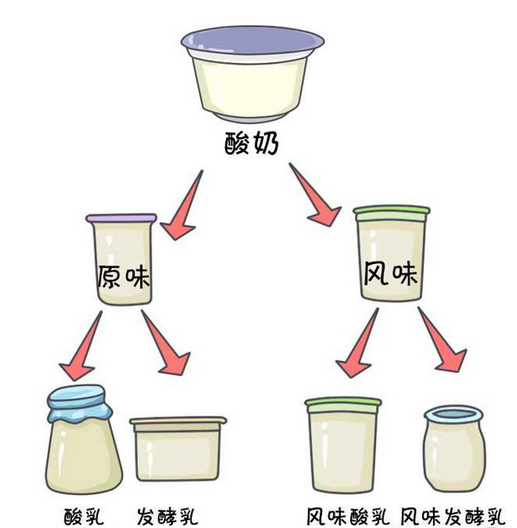 酸奶

原味

风味

酸乳 发酵乳

风味酸乳 风味发酵乳