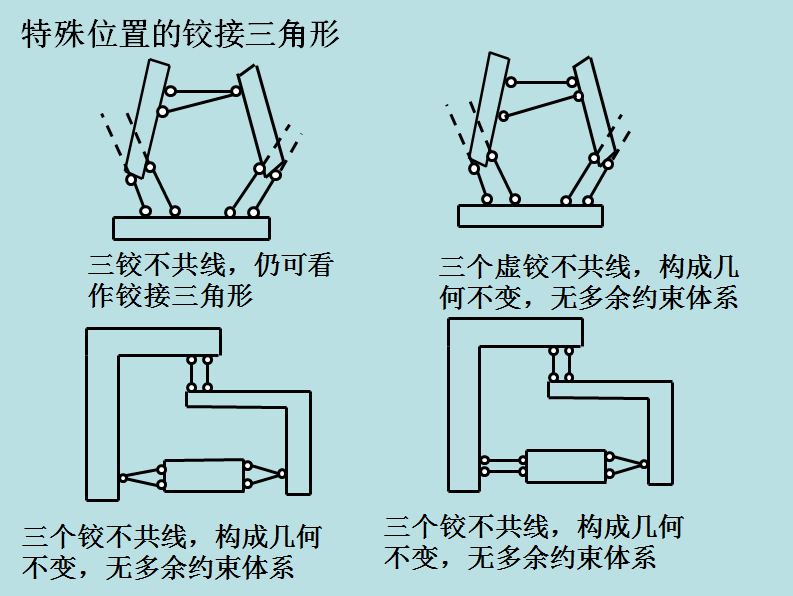 特殊位置的铰接三角形

三铰不共线，仍可看作铰接三角形

三个虚铰不共线，构成几何不变，无多余约束体系

三个铰不共线，构成几何不变，无多余约束体系

三个铰不共线，构成几何不变，无多余约束体系