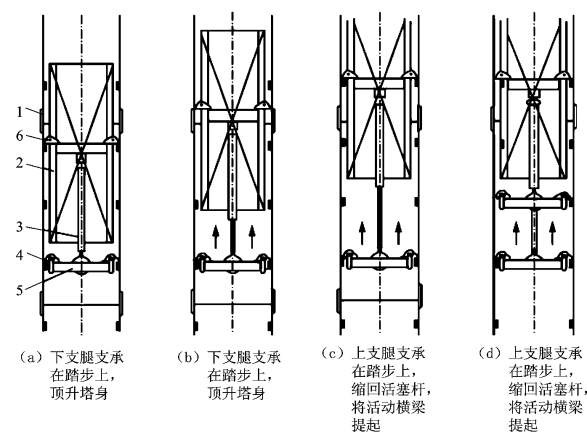 1
6
2
3
4
5

（a）下支腿支承在踏步上，顶升塔身

（b）下支腿支承在踏步上，顶升塔身

（c）上支腿支承在踏步上，缩回活塞杆，将活动横梁提起

（d）上支腿支承在踏步上，缩回活塞杆，将活动横梁提起