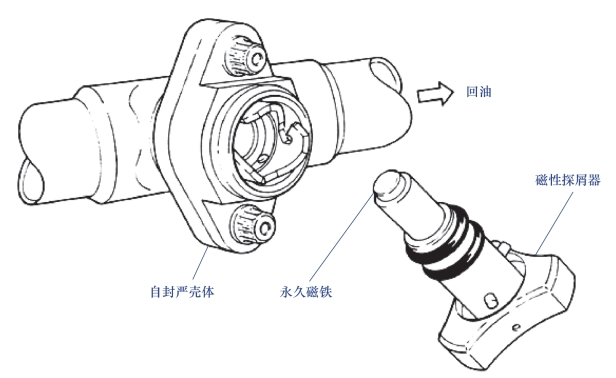 回油

磁性探屑器

自封严壳体

永久磁铁