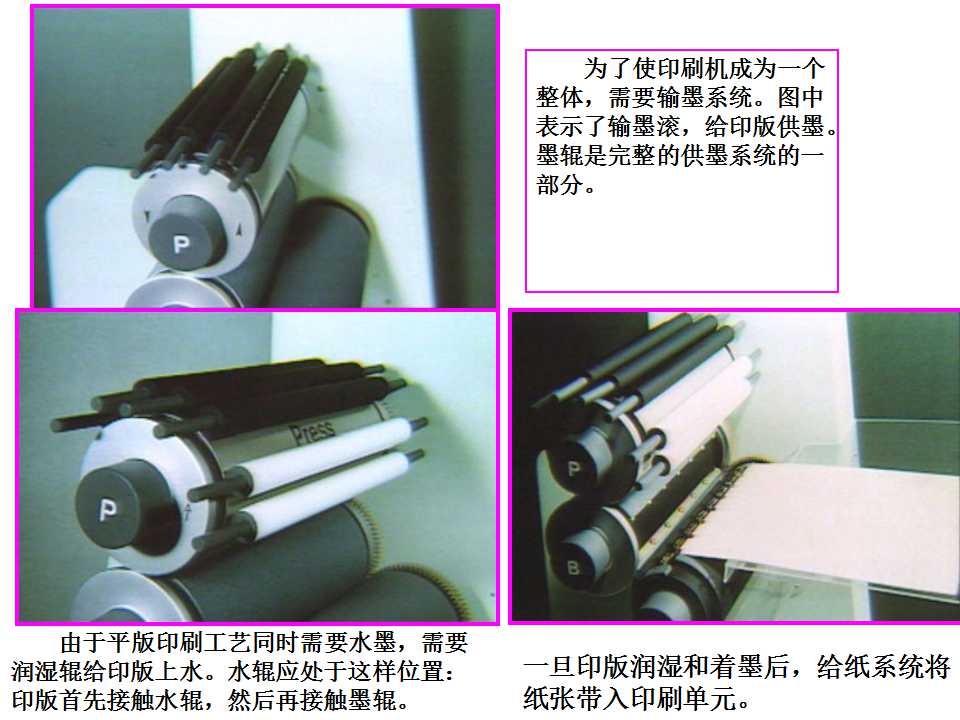 P

为了使印刷机成为一个整体，需要输墨系统。图中表示了输墨滚，给印版供墨。墨辊是完整的供墨系统的一部分。

Press

P

P

B

由于平版印刷工艺同时需要水墨，需要润湿辊给印版上水。水辊应处于这样位置：印版首先接触水辊，然后再接触墨辊。

一旦印版润湿和着墨后，给纸系统将纸张带入印刷单元。