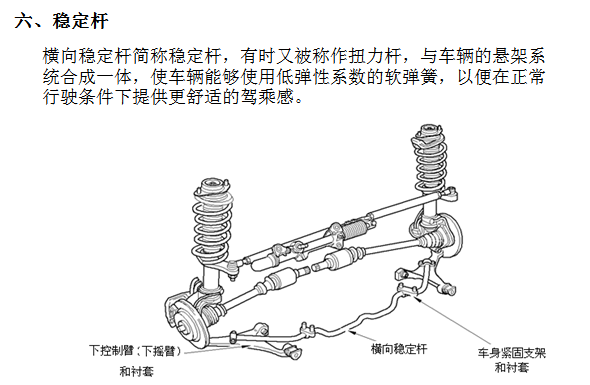 六、稳定杆

横向稳定杆简称稳定杆，有时又被称作扭力杆，与车辆的悬架系统合成一体，使车辆能够使用低弹性系数的软弹簧，以便在正常行驶条件下提供更舒适的驾乘感。

下控制臂（下摇臂）
和衬套

横向稳定杆

车身紧固支架
和衬套