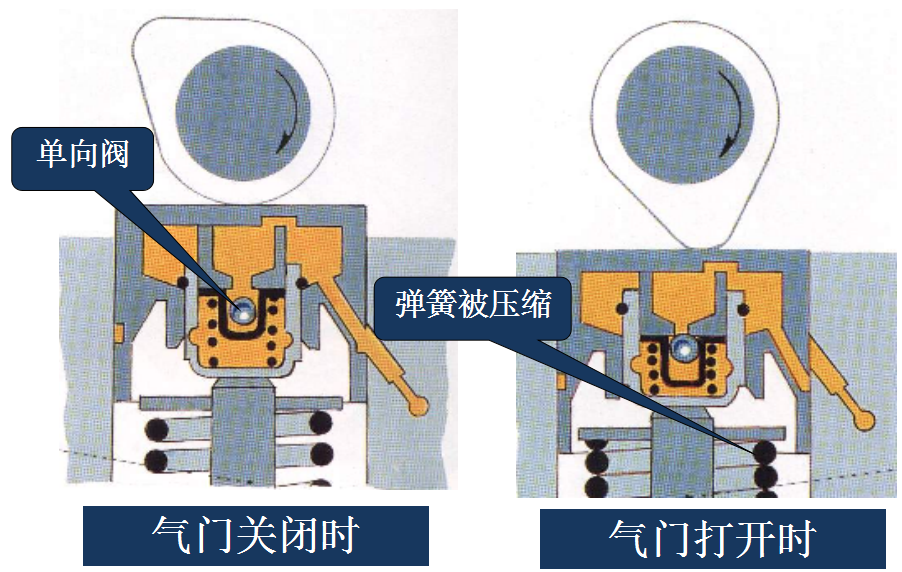 单向阀

弹簧被压缩

气门关闭时

气门打开时