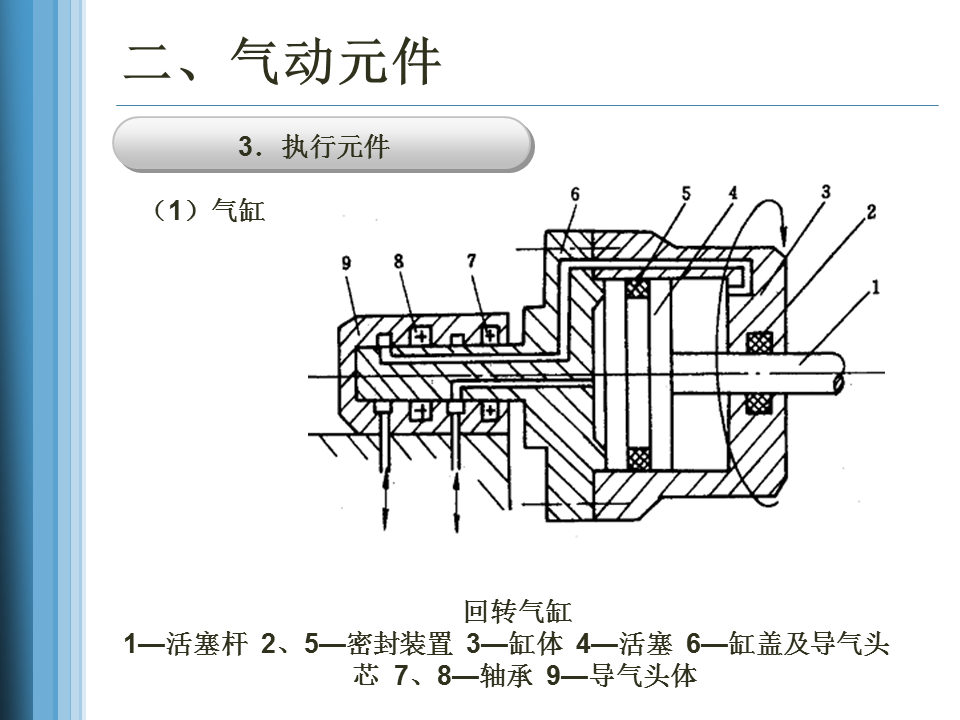 二、气动元件

3．执行元件

（1）气缸

6 5 4 3 2 1 9 8 7

回转气缸
1—活塞杆 2、5—密封装置 3—缸体 4—活塞 6—缸盖及导气头芯 7、8—轴承 9—导气头体