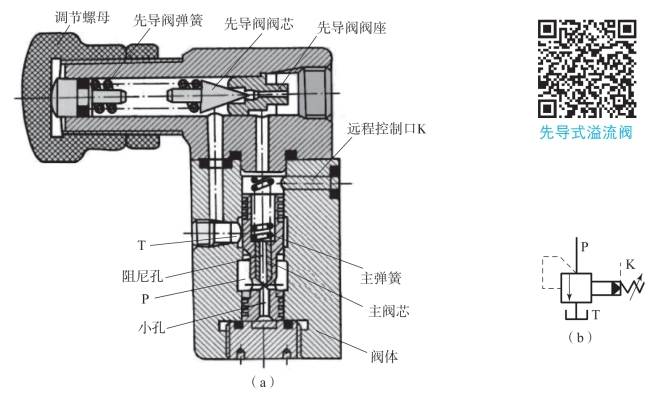 调节螺母
先导阀弹簧
先导阀阀芯
先导阀阀座
远程控制口K
T
阻尼孔
P
小孔
主弹簧
主阀芯
阀体
（a）

先导式溢流阀

P
K
T
（b）