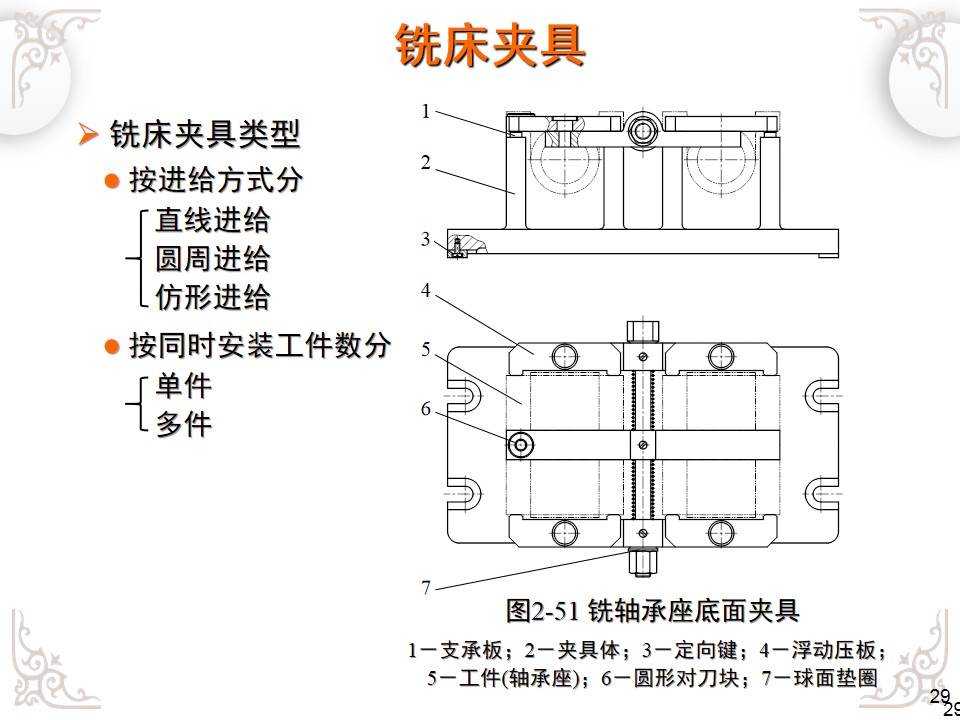 铣床夹具

➢ 铣床夹具类型

● 按进给方式分

直线进给
圆周进给
仿形进给

● 按同时安装工件数分

单件
多件

1
2
3
4
5
6
7

图2-51 铣轴承座底面夹具

1－支承板；2－夹具体；3－定向键；4－浮动压板；5－工件(轴承座)；6－圆形对刀块；7－球面垫圈

29
29