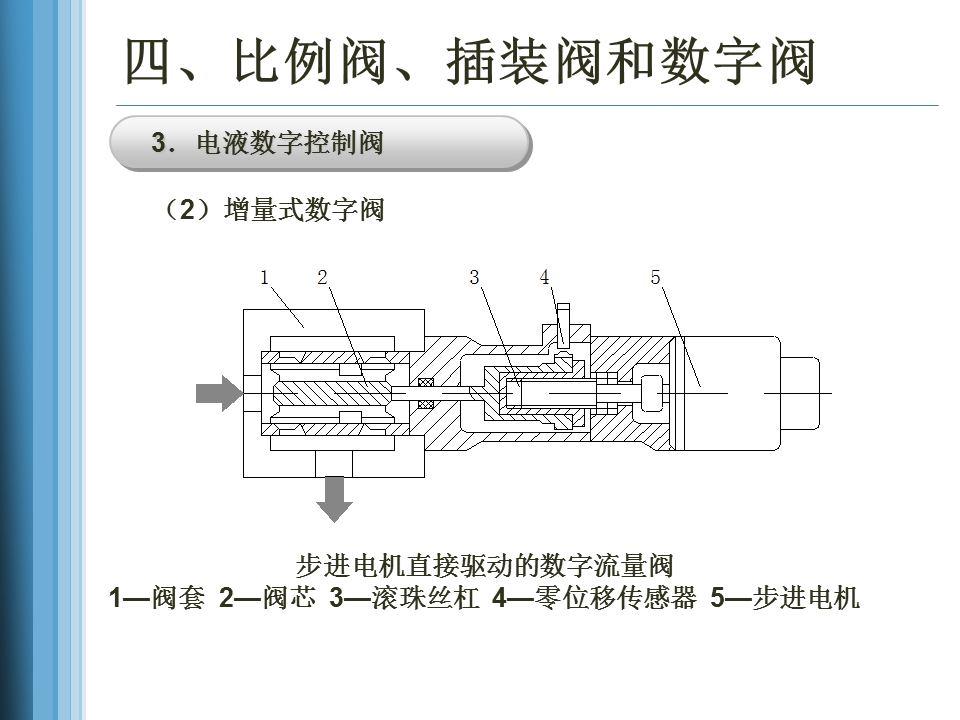 四、比例阀、插装阀和数字阀

3．电液数字控制阀

（2）增量式数字阀

1 2 3 4 5

步进电机直接驱动的数字流量阀
1—阀套 2—阀芯 3—滚珠丝杠 4—零位移传感器 5—步进电机