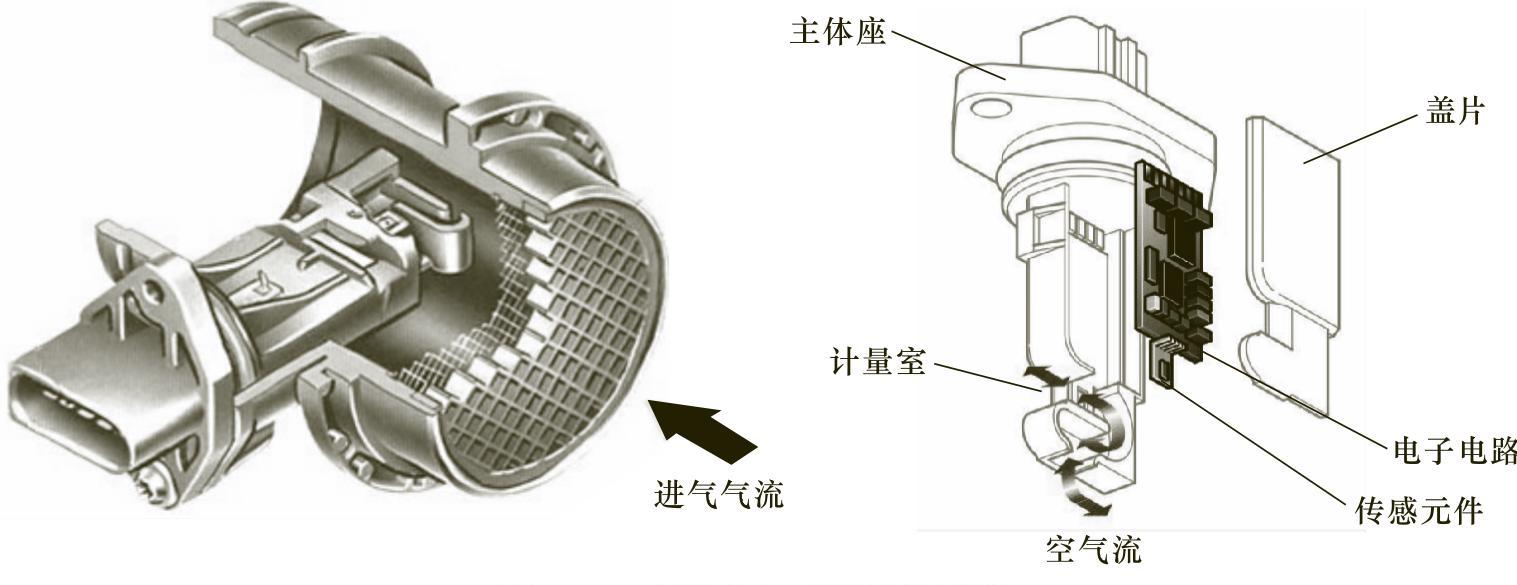 进气气流

主体座

盖片

计量室

电子电路

传感元件

空气流