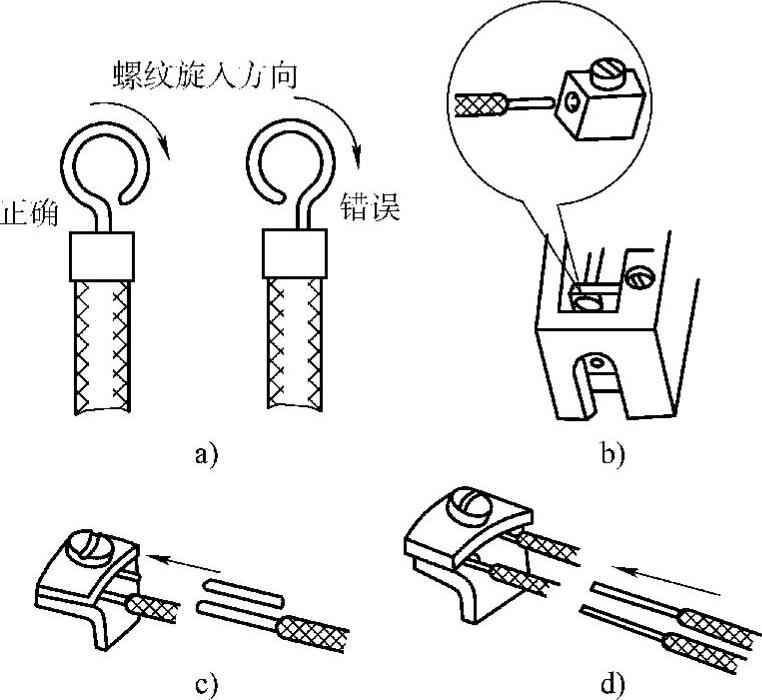 螺纹旋入方向

正确

错误

a)

b)

c)

d)