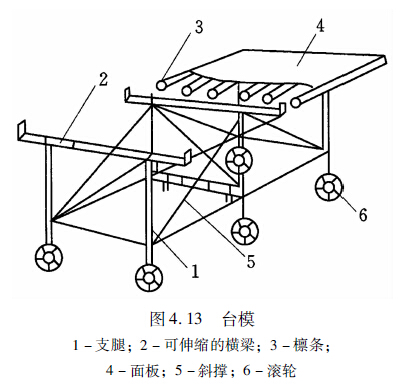 3
4
2
6
5
1

图 4.13　台模

1 – 支腿；2 – 可伸缩的横梁；3 – 檩条；
4 – 面板；5 – 斜撑；6 – 滚轮