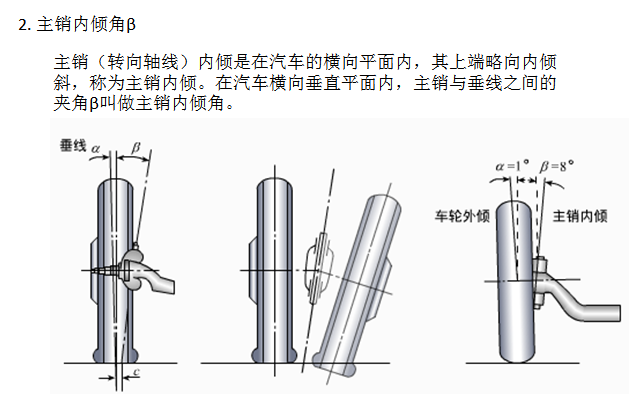 2. 主销内倾角β

主销（转向轴线）内倾是在汽车的横向平面内，其上端略向内倾斜，称为主销内倾。在汽车横向垂直平面内，主销与垂线之间的夹角β叫做主销内倾角。

垂线 $\alpha$ $\beta$

$c$

$\alpha=1°$ $\beta=8°$

车轮外倾

主销内倾