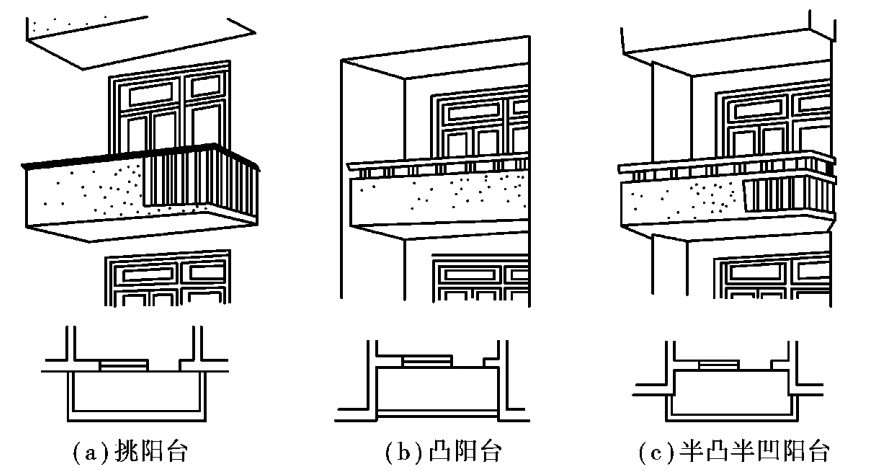 (a)挑阳台

(b)凸阳台

(c)半凸半凹阳台