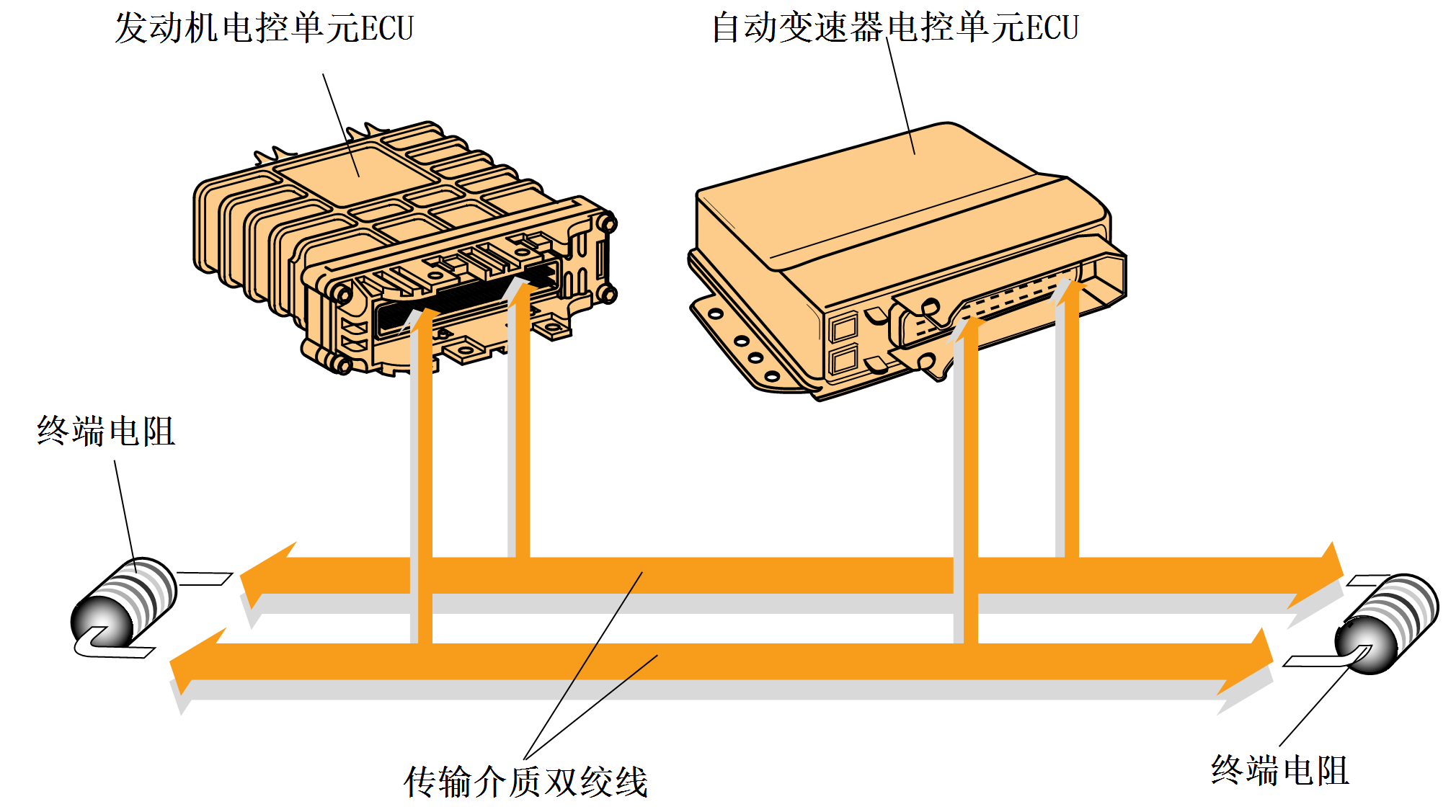 发动机电控单元ECU

自动变速器电控单元ECU

终端电阻

传输介质双绞线

终端电阻