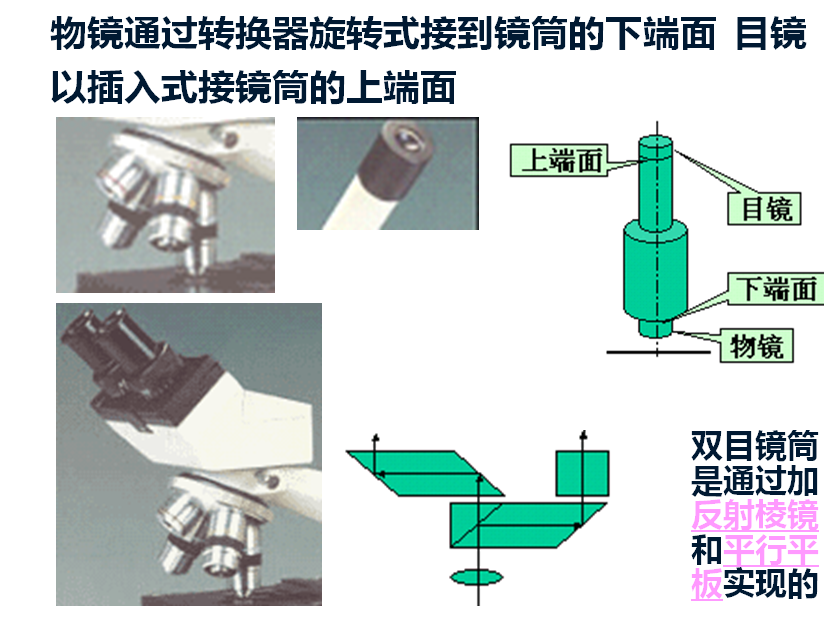 物镜通过转换器旋转式接到镜筒的下端面 目镜以插入式接镜筒的上端面

上端面

目镜

下端面

物镜

双目镜筒是通过加反射棱镜和平行平板实现的